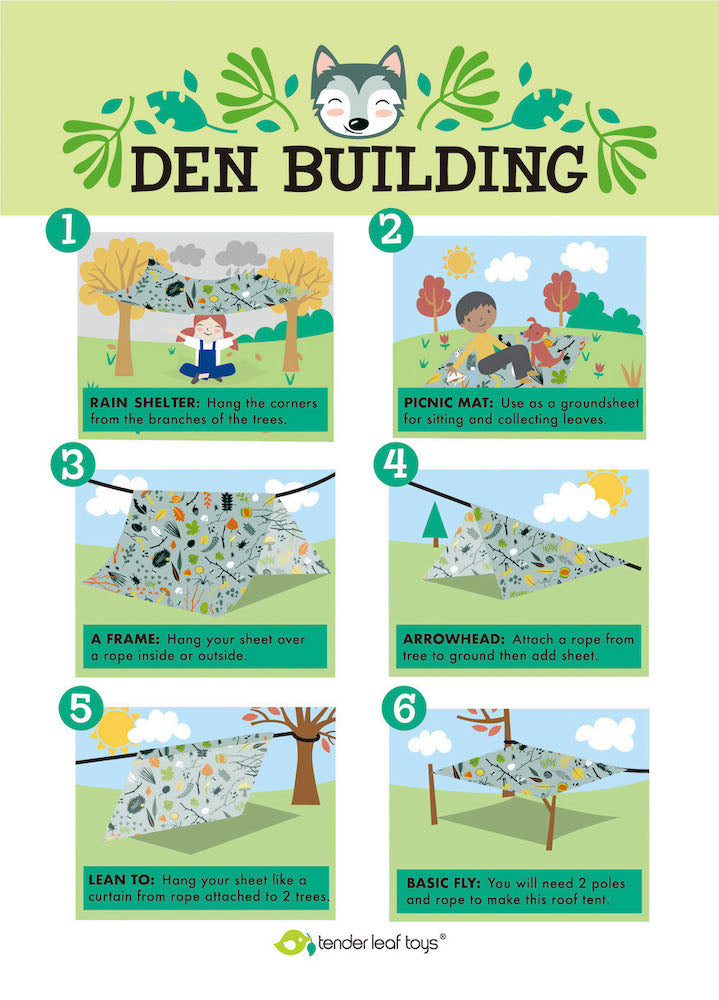 DEN BUILDING

1

RAIN SHELTER: Hang the corners from the branches of the trees.

2

PICNIC MAT: Use as a groundsheet for sitting and collecting leaves.

3

A FRAME: Hang your sheet over a rope inside or outside.

4

ARROWHEAD: Attach a rope from tree to ground then add sheet.

5

LEAN TO: Hang your sheet like a curtain from rope attached to 2 trees.

6

BASIC FLY: You will need 2 poles and rope to make this roof tent.

tender leaf toys®